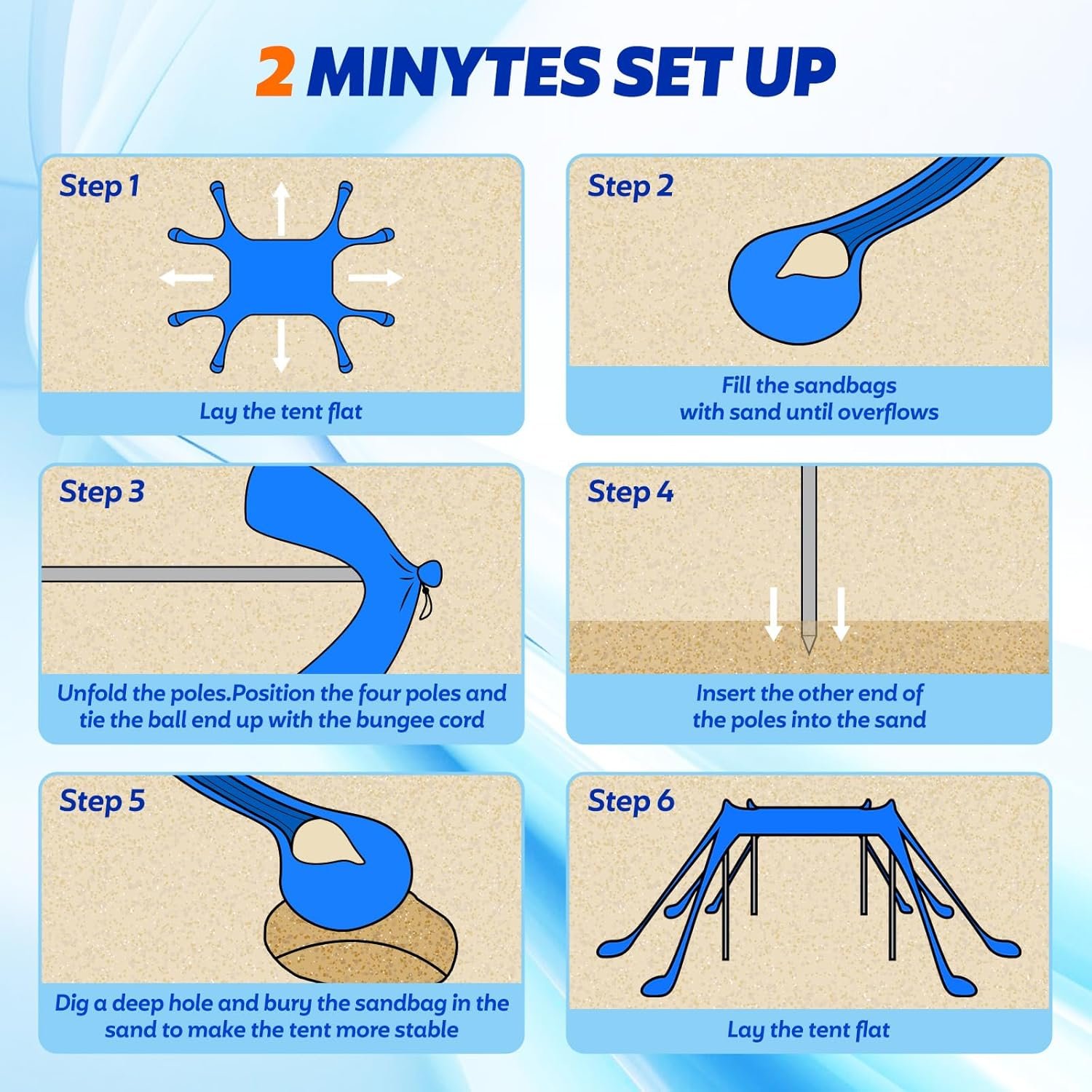 2 MINYTES SET UP

Step 1

Lay the tent flat

Step 2

Fill the sandbags with sand until overflows

Step 3

Unfold the poles.Position the four poles and tie the ball end up with the bungee cord

Step 4

Insert the other end of the poles into the sand

Step 5

Dig a deep hole and bury the sandbag in the sand to make the tent more stable

Step 6

Lay the tent flat