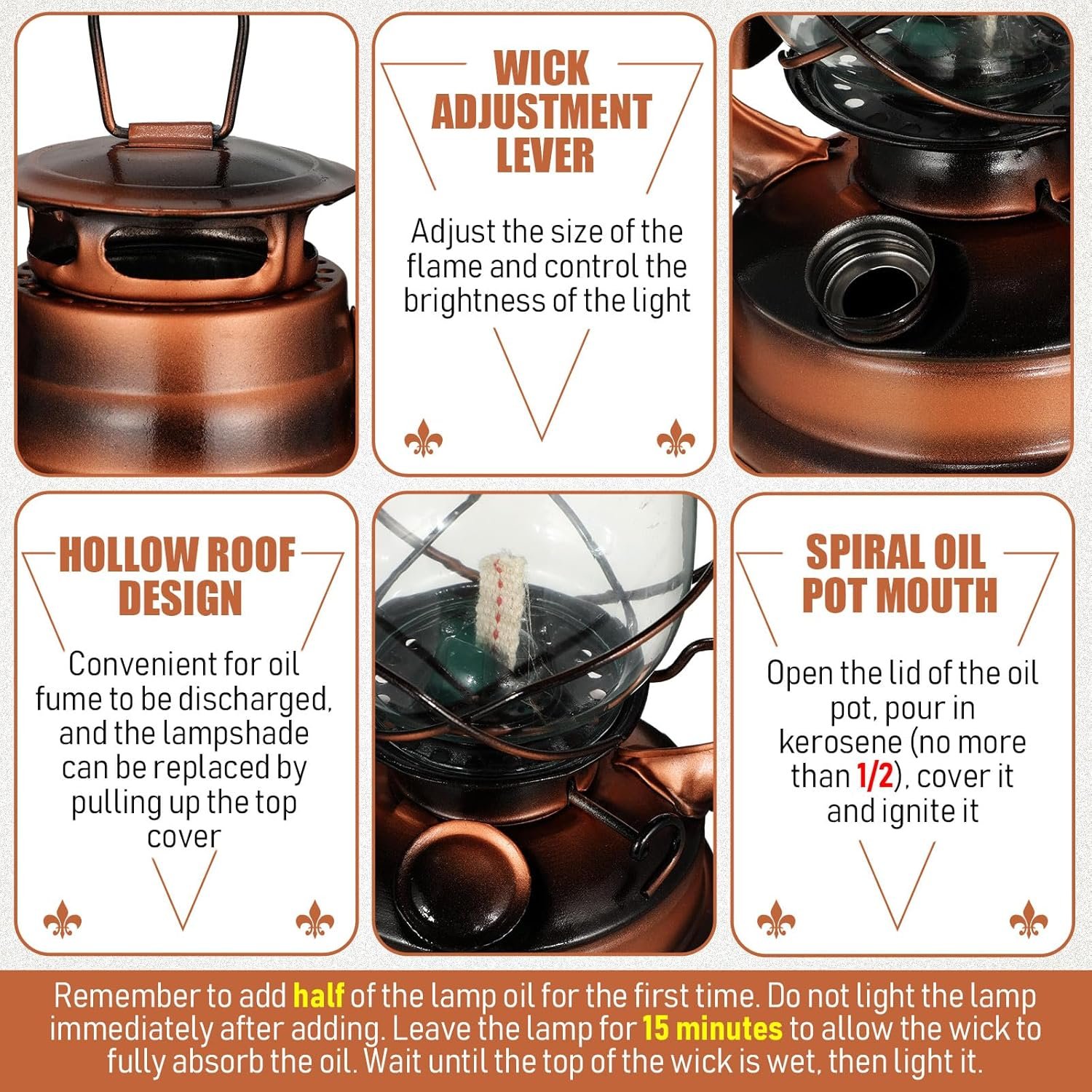 WICK ADJUSTMENT LEVER

Adjust the size of the flame and control the brightness of the light

HOLLOW ROOF DESIGN

Convenient for oil fume to be discharged, and the lampshade can be replaced by pulling up the top cover

SPIRAL OIL POT MOUTH

Open the lid of the oil pot, pour in kerosene (no more than 1/2), cover it and ignite it

Remember to add half of the lamp oil for the first time. Do not light the lamp immediately after adding. Leave the lamp for 15 minutes to allow the wick to fully absorb the oil. Wait until the top of the wick is wet, then light it.