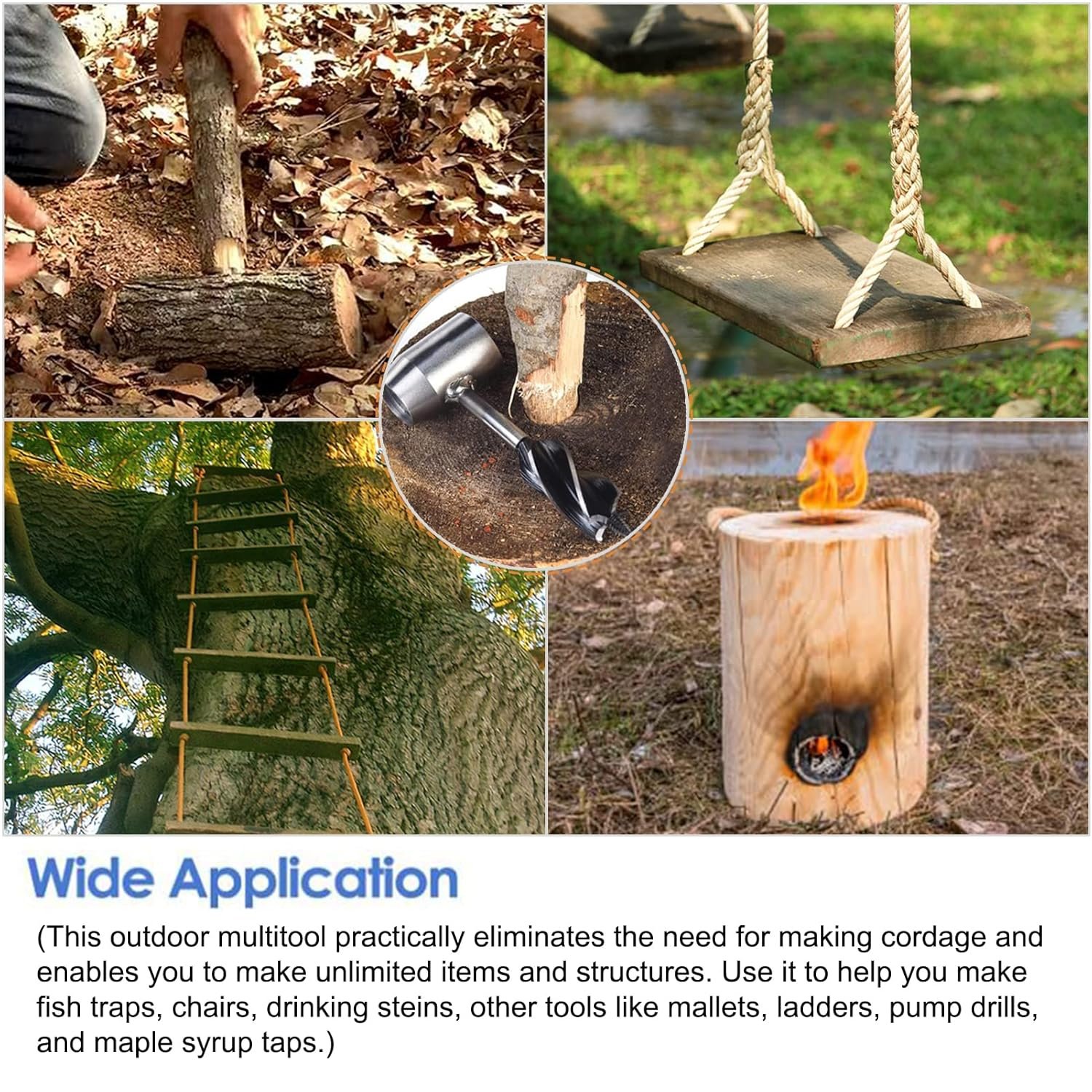 Wide Application

(This outdoor multitool practically eliminates the need for making cordage and enables you to make unlimited items and structures. Use it to help you make fish traps, chairs, drinking steins, other tools like mallets, ladders, pump drills, and maple syrup taps.)