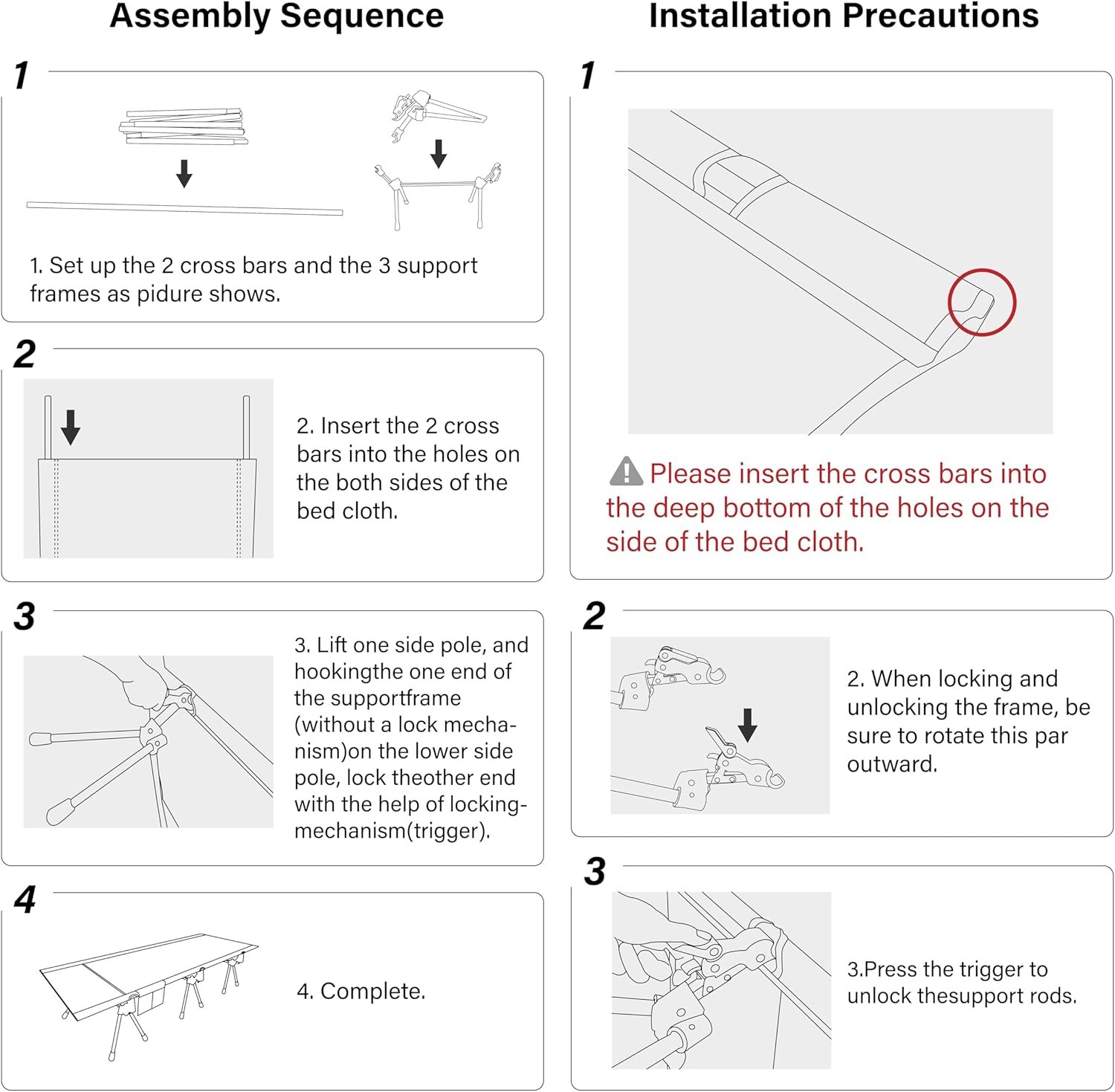 Assembly Sequence

1

1. Set up the 2 cross bars and the 3 support frames as pidure shows.

2

2. Insert the 2 cross bars into the holes on the both sides of the bed cloth.

3

3. Lift one side pole, and hookingthe one end of the supportframe (without a lock mechanism)on the lower side pole, lock theother end with the help of locking-mechanism(trigger).

4

4. Complete.

Installation Precautions

1

Please insert the cross bars into the deep bottom of the holes on the side of the bed cloth.

2

2. When locking and unlocking the frame, be sure to rotate this par outward.

3

3.Press the trigger to unlock thesupport rods.