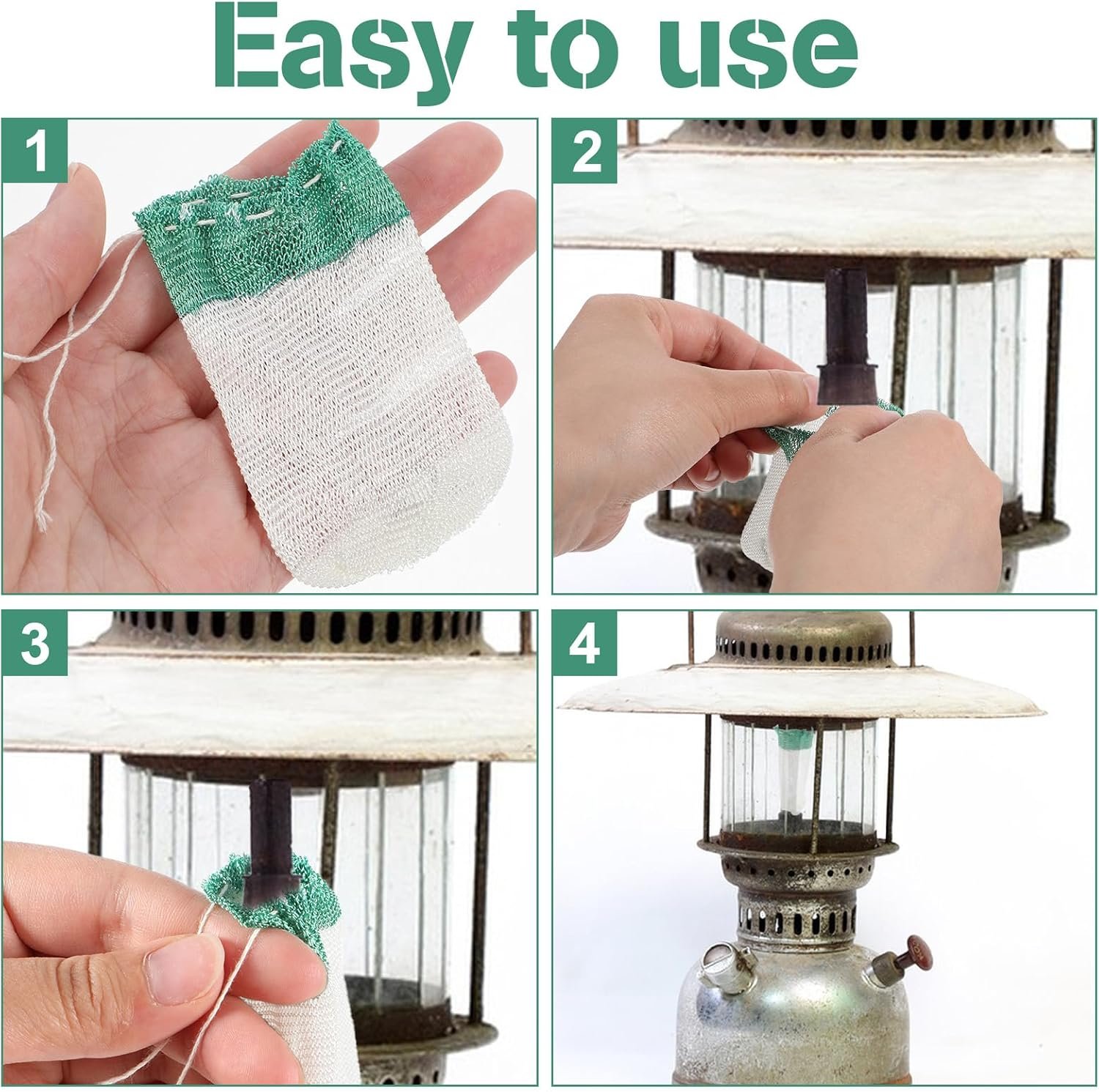 Easy to use

1

2

3

4