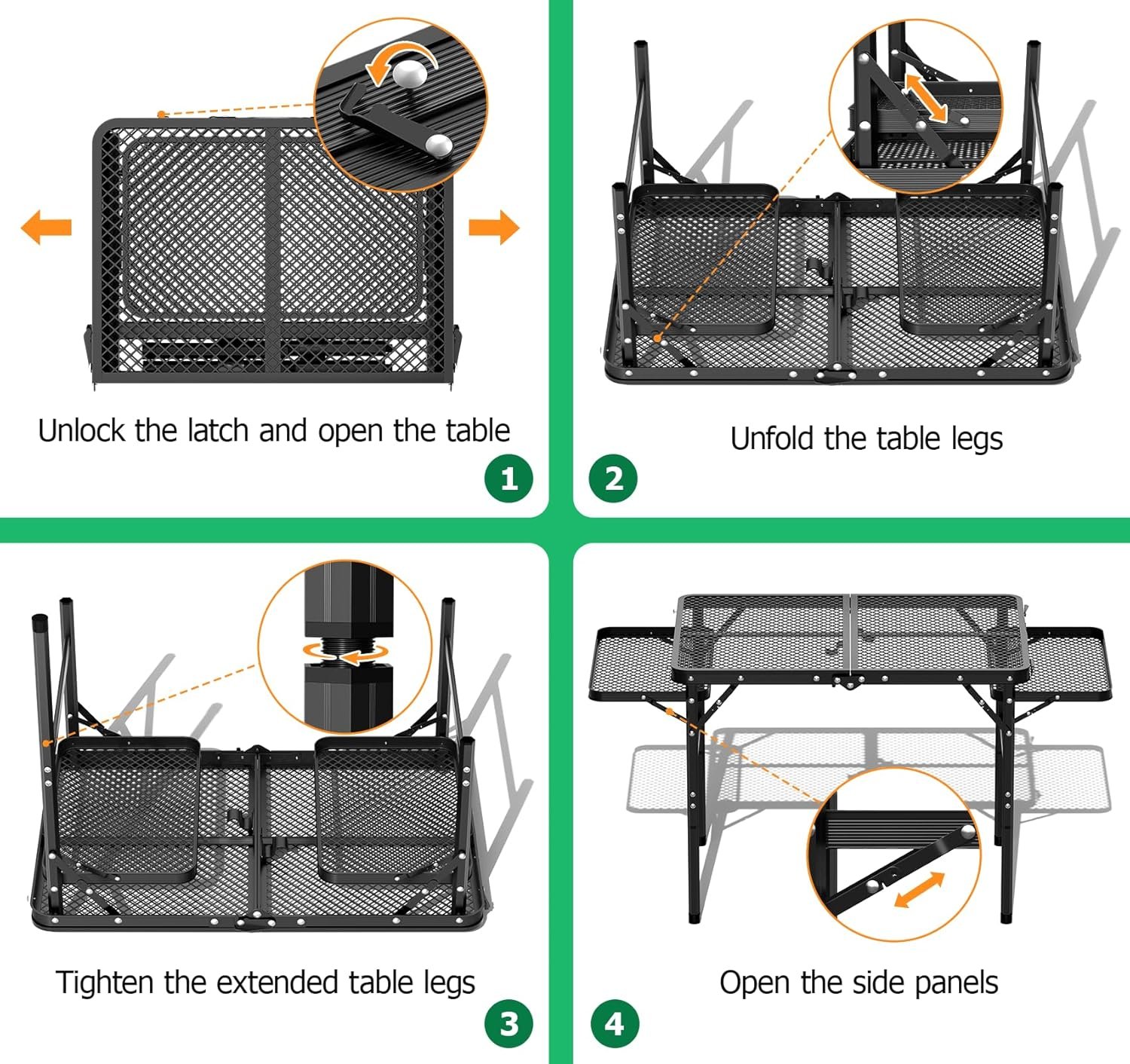 Unlock the latch and open the table

1

Unfold the table legs

2

Tighten the extended table legs

3

Open the side panels

4