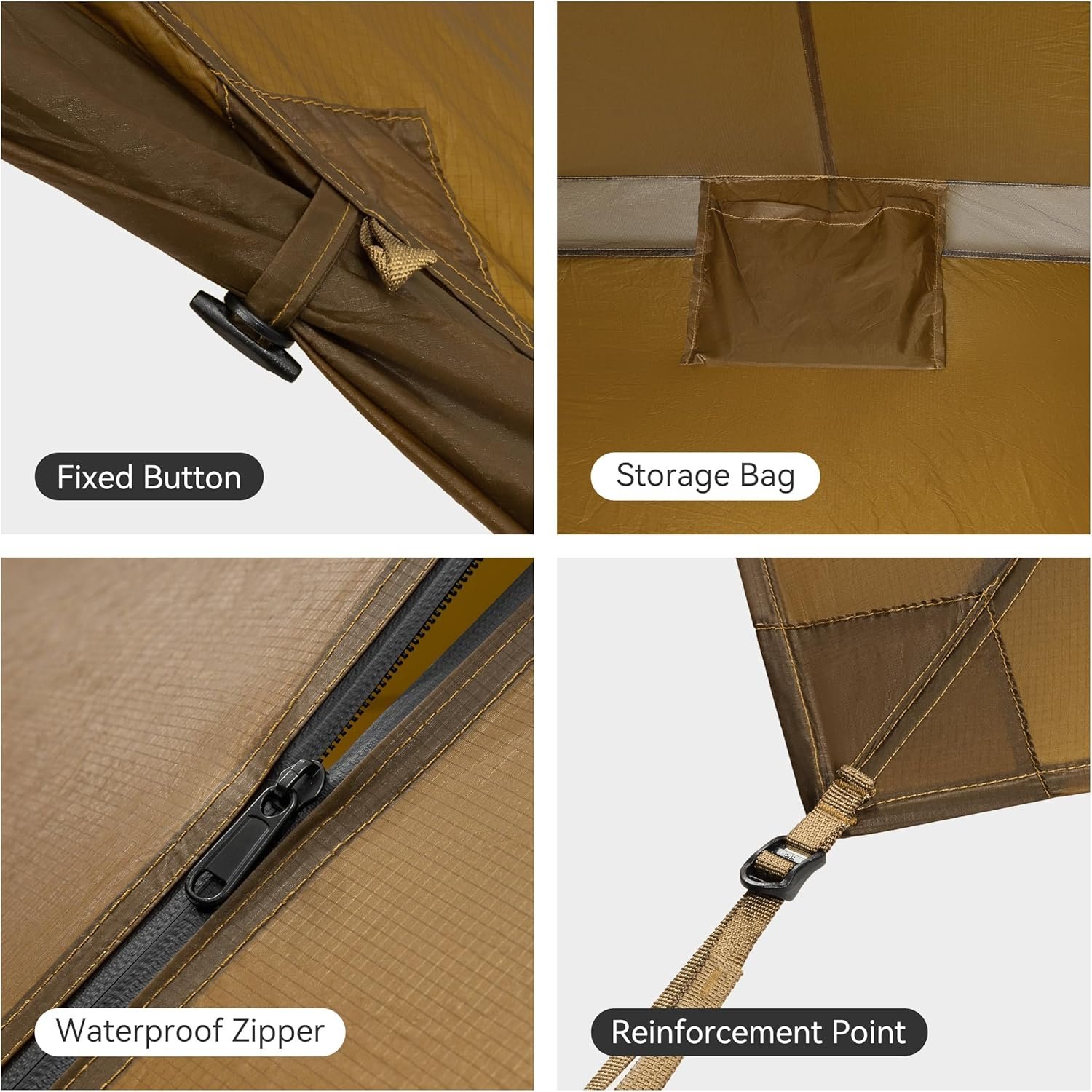 Fixed Button

Storage Bag

Waterproof Zipper

Reinforcement Point