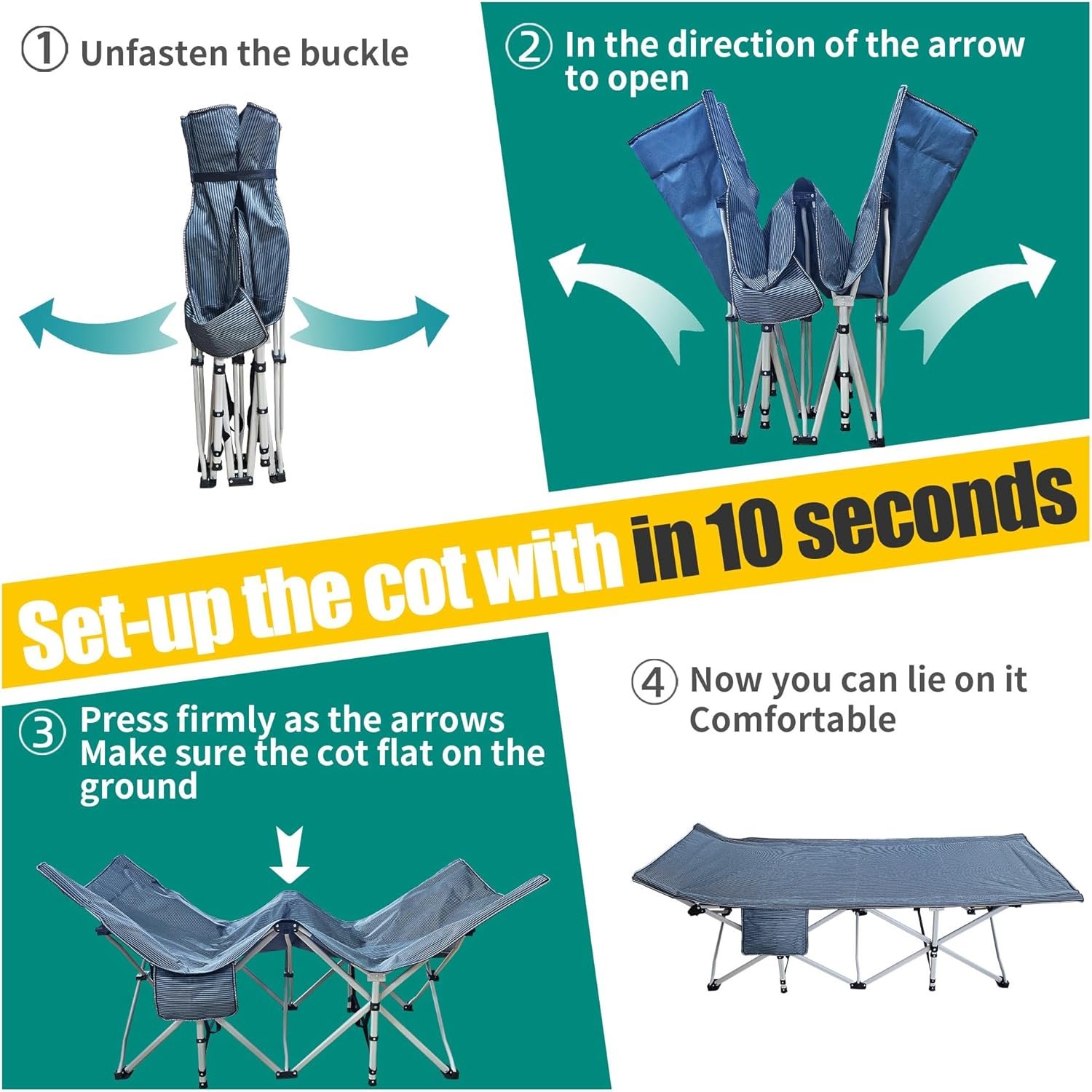 ① Unfasten the buckle

② In the direction of the arrow to open

Set-up the cot with in 10 seconds

③ Press firmly as the arrows Make sure the cot flat on the ground

④ Now you can lie on it Comfortable