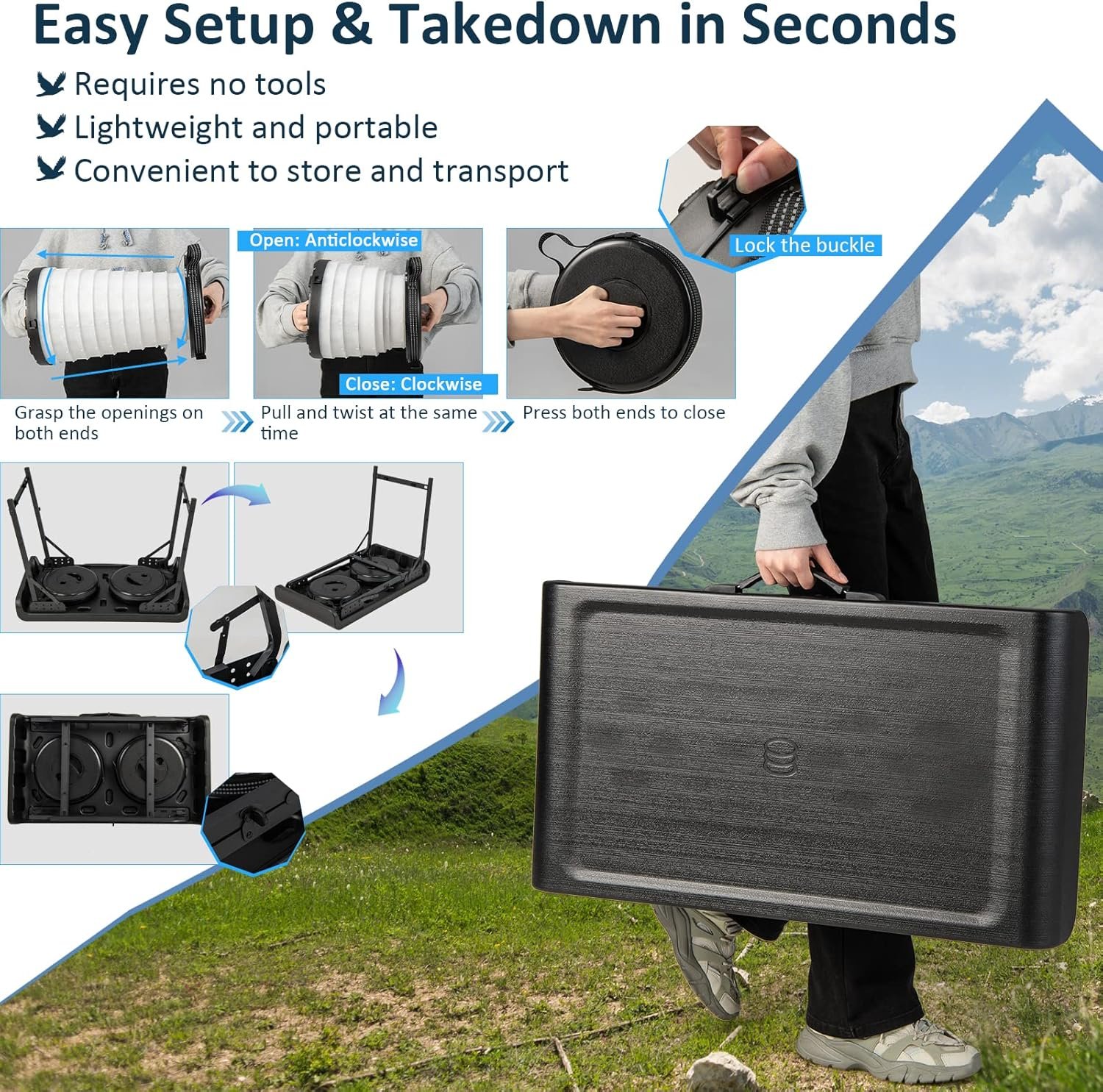 Easy Setup & Takedown in Seconds

Requires no tools
Lightweight and portable
Convenient to store and transport

Open: Anticlockwise
Close: Clockwise
Lock the buckle

Grasp the openings on both ends

Pull and twist at the same time

Press both ends to close