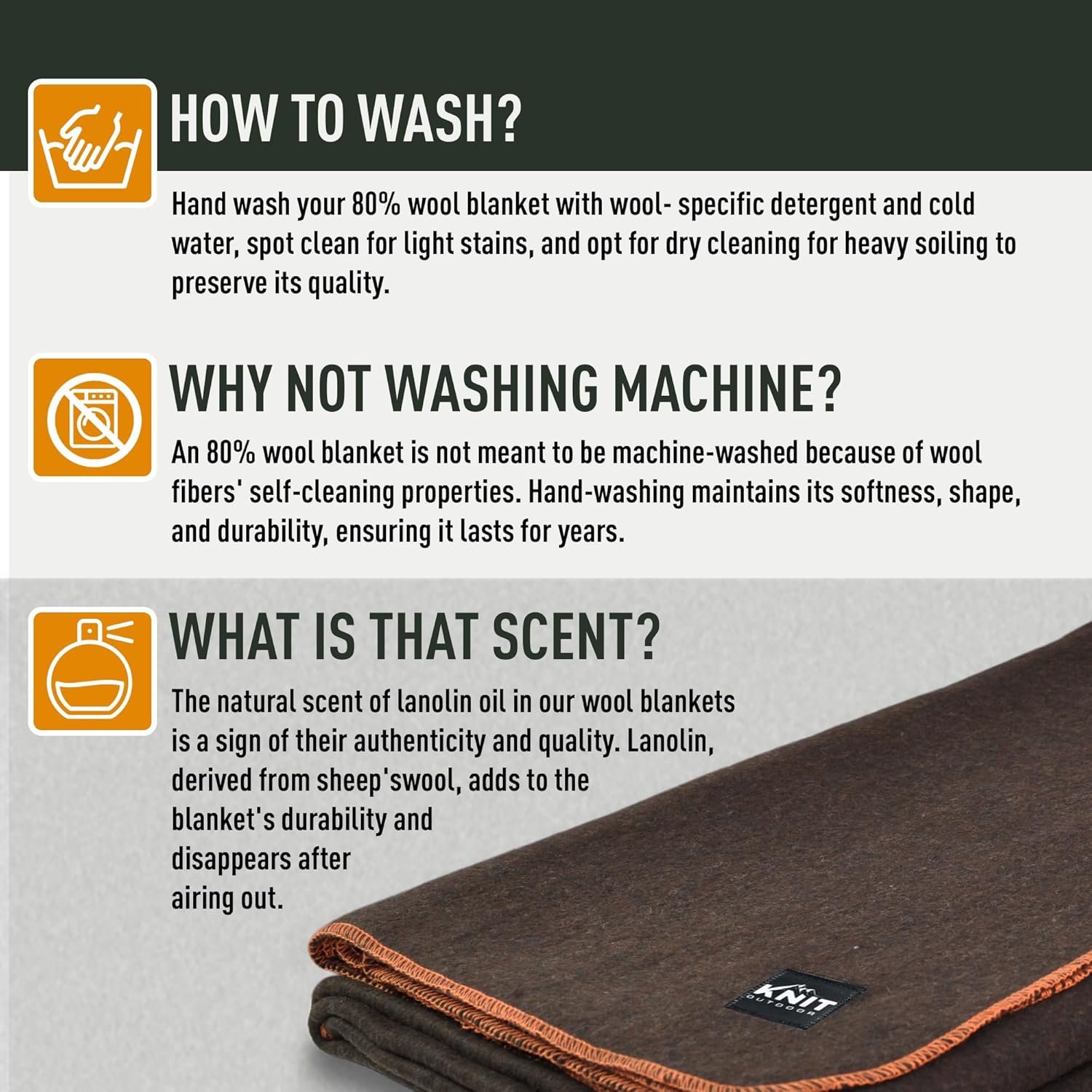 HOW TO WASH?

Hand wash your 80% wool blanket with wool- specific detergent and cold water, spot clean for light stains, and opt for dry cleaning for heavy soiling to preserve its quality.

WHY NOT WASHING MACHINE?

An 80% wool blanket is not meant to be machine-washed because of wool fibers' self-cleaning properties. Hand-washing maintains its softness, shape, and durability, ensuring it lasts for years.

WHAT IS THAT SCENT?

The natural scent of lanolin oil in our wool blankets is a sign of their authenticity and quality. Lanolin, derived from sheep'swool, adds to the blanket's durability and disappears after airing out.

KNIT OUTDOOR